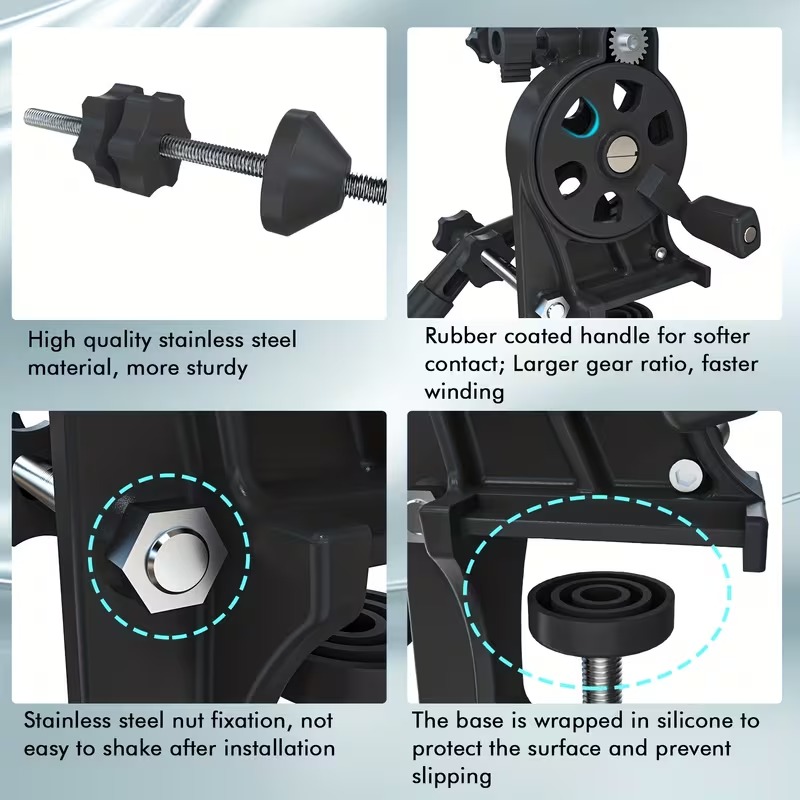 High quality stainless steel material, more sturdy

Rubber coated handle for softer contact; Larger gear ratio, faster winding

Stainless steel nut fixation, not easy to shake after installation

The base is wrapped in silicone to protect the surface and prevent slipping